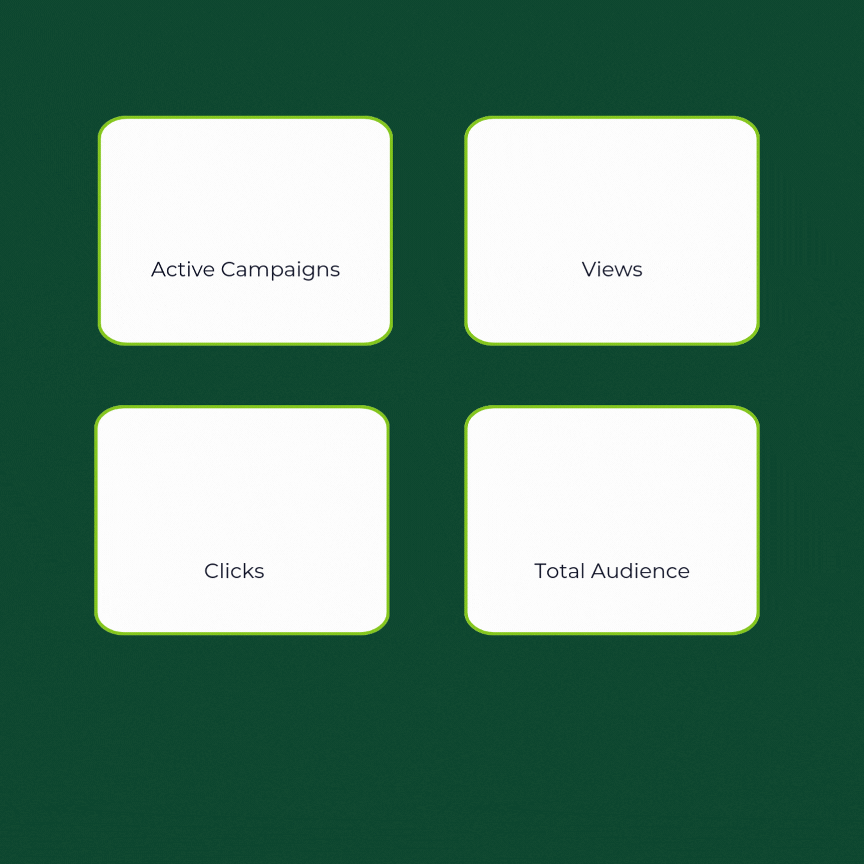 Active Campaigns

Views

Clicks

Total Audience